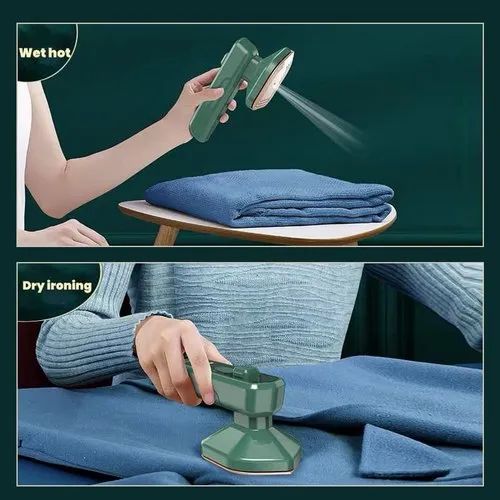 Wet hot

Dry ironing